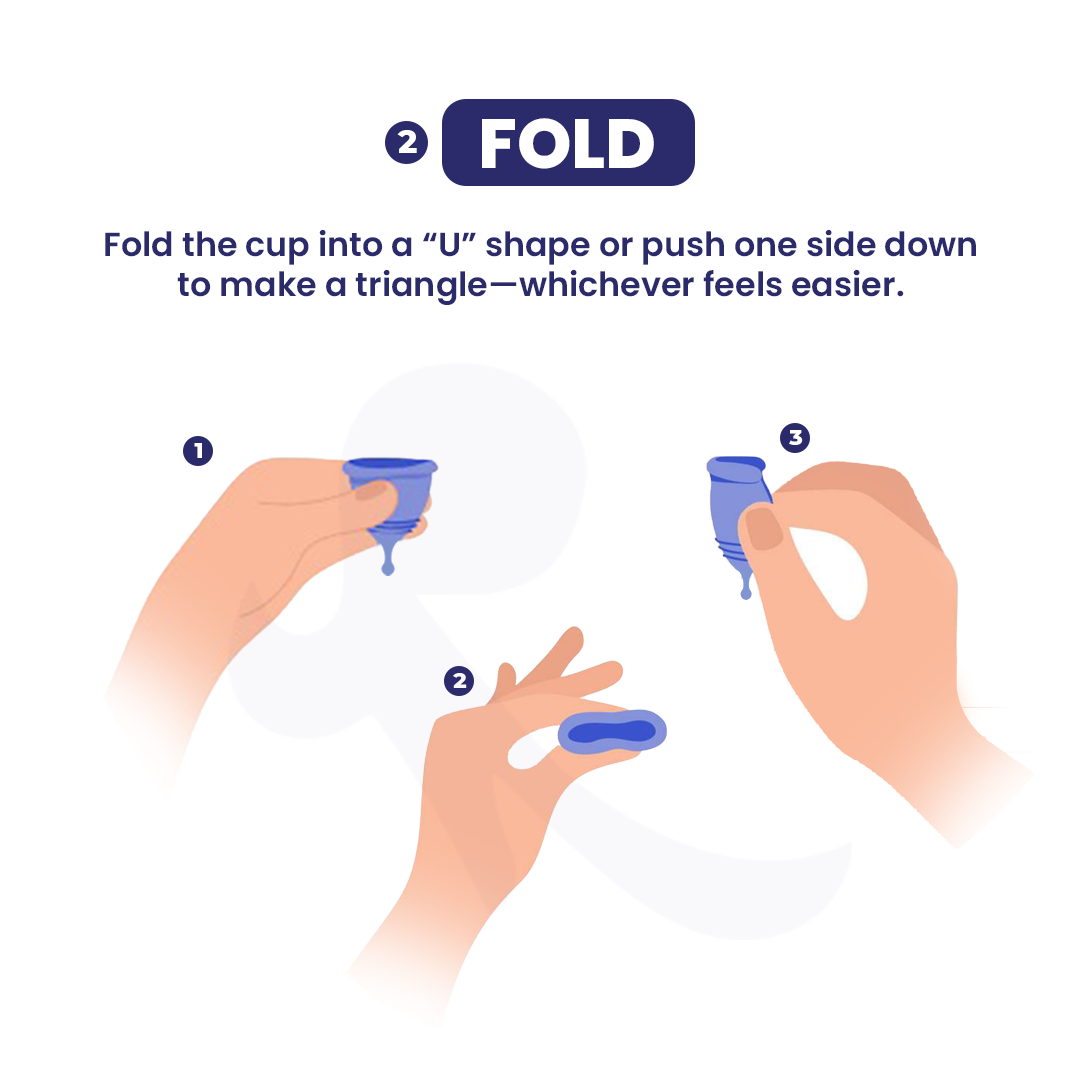 2 FOLD

Fold the cup into a “U” shape or push one side down to make a triangle—whichever feels easier.

1

3

2